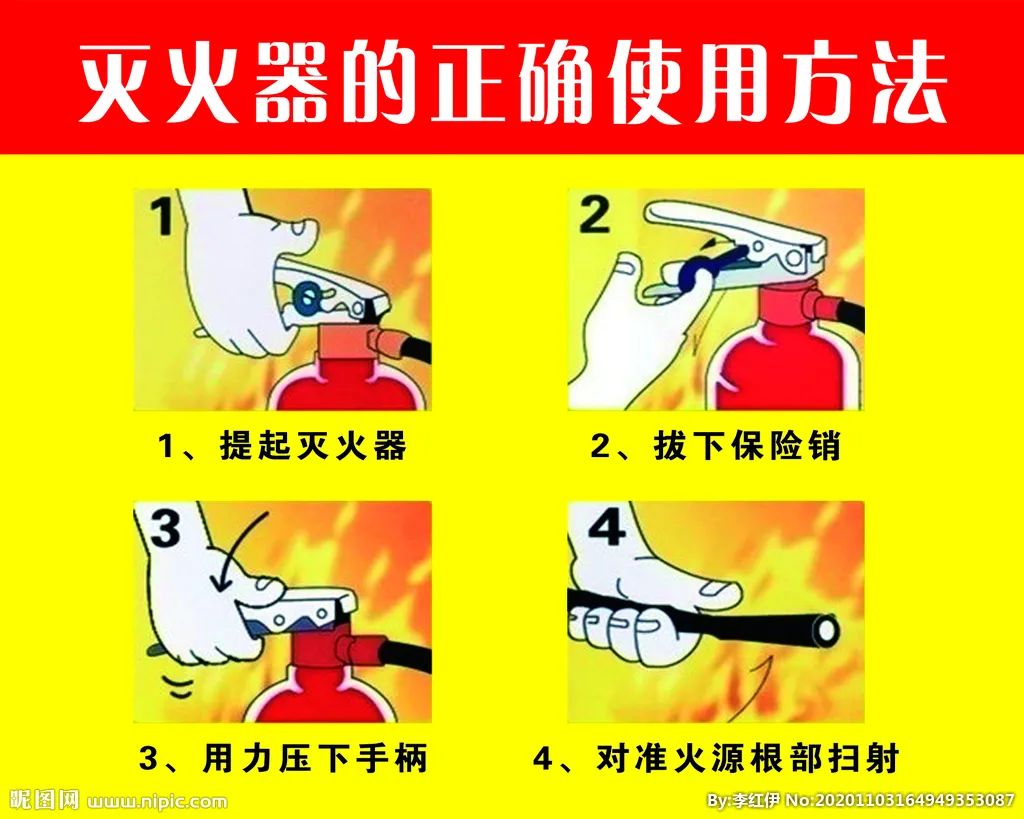 灭火器的正确使用方法

1

1、提起灭火器

2

2、拔下保险销

3

3、用力压下手柄

4

4、对准火源根部扫射

昵图网 www.nipic.com

By:李红伊 No:20201103164949353087